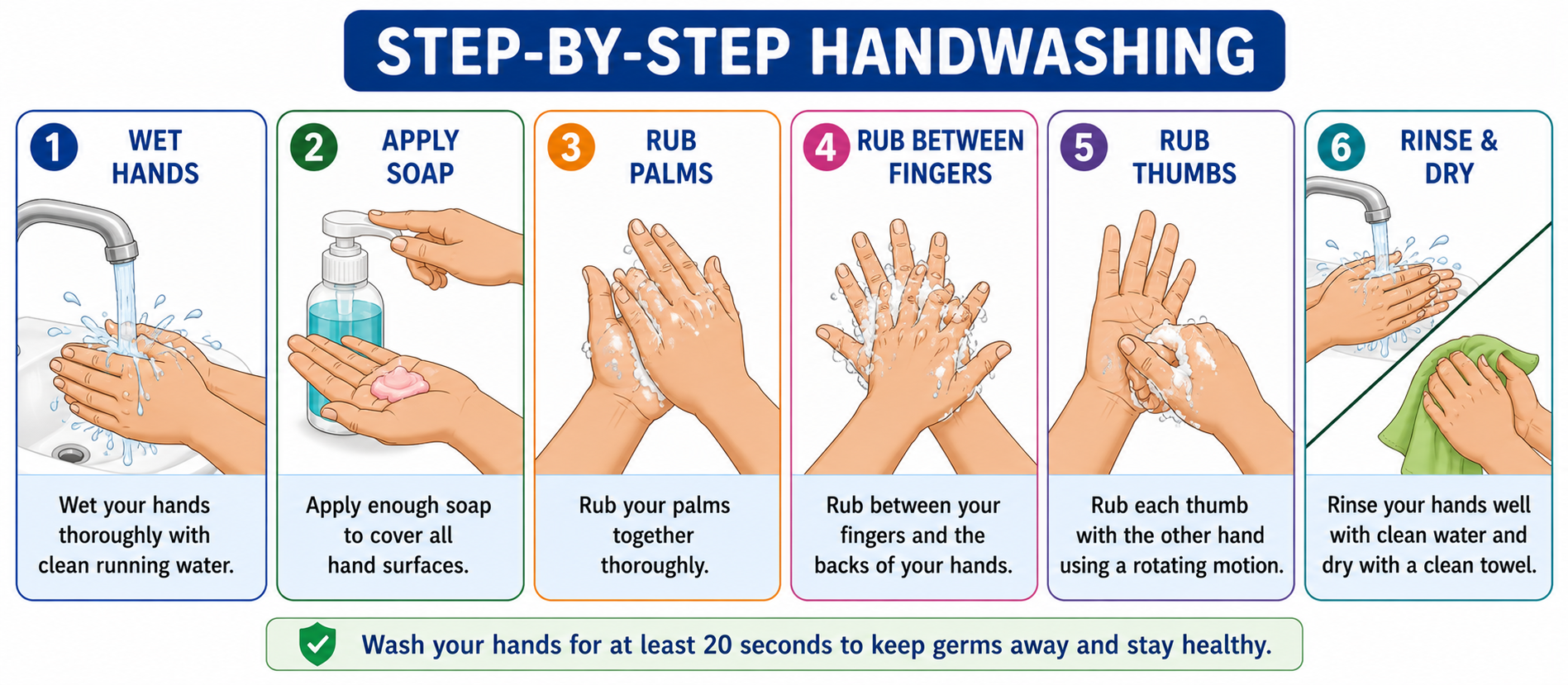 STEP-BY-STEP HANDWASHING

1 WET HANDS

Wet your hands thoroughly with clean running water.

2 APPLY SOAP

Apply enough soap to cover all hand surfaces.

3 RUB PALMS

Rub your palms together thoroughly.

4 RUB BETWEEN FINGERS

Rub between your fingers and the backs of your hands.

5 RUB THUMBS

Rub each thumb with the other hand using a rotating motion.

6 RINSE & DRY

Rinse your hands well with clean water and dry with a clean towel.

Wash your hands for at least 20 seconds to keep germs away and stay healthy.